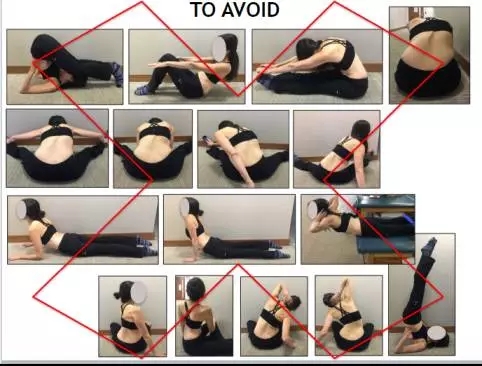 TO AVOID