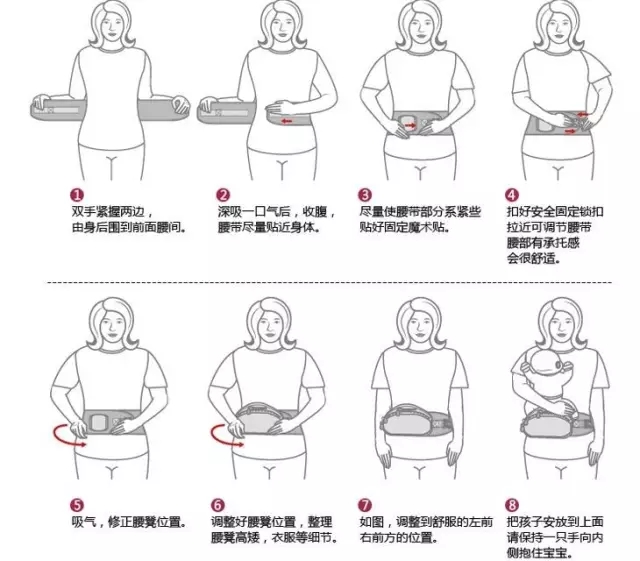 1
双手紧握两边，
由身后围到前面腰间。

2
深吸一口气后，收腹，
腰带尽量贴近身体。

3
尽量使腰带部分系紧些
贴好固定魔术贴。

4
扣好安全固定锁扣
拉近可调节腰带
腰部有承托感
会很舒适。

5
吸气，修正腰凳位置。

6
调整好腰凳位置，整理
腰凳高矮，衣服等细节。

7
如图，调整到舒服的左前
右前方的位置。

8
把孩子安放到上面
请保持一只手向内
侧抱住宝宝。