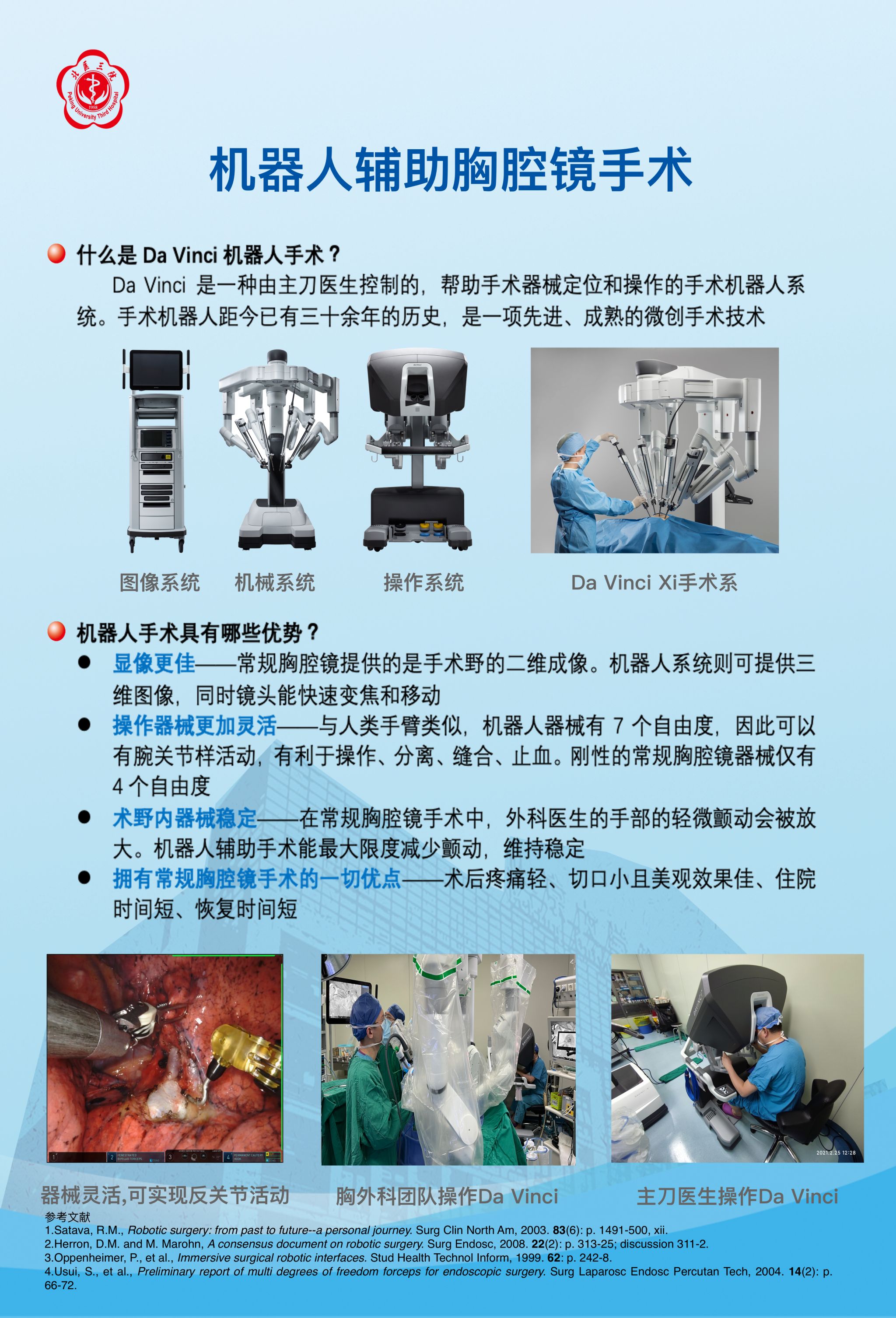 北医三院
1958
Peking University Third Hospital

机器人辅助胸腔镜手术

什么是 Da Vinci 机器人手术？

Da Vinci 是一种由主刀医生控制的，帮助手术器械定位和操作的手术机器人系统。手术机器人距今已有三十余年的历史，是一项先进、成熟的微创手术技术

图像系统 机械系统 操作系统 Da Vinci Xi手术系

机器人手术具有哪些优势？

● 显像更佳——常规胸腔镜提供的是手术野的二维成像。机器人系统则可提供三维图像，同时镜头能快速变焦和移动

● 操作器械更加灵活——与人类手臂类似，机器人器械有 7 个自由度，因此可以有腕关节样活动，有利于操作、分离、缝合、止血。刚性的常规胸腔镜器械仅有 4 个自由度

● 术野内器械稳定——在常规胸腔镜手术中，外科医生的手部的轻微颤动会被放大。机器人辅助手术能最大限度减少颤动，维持稳定

● 拥有常规胸腔镜手术的一切优点——术后疼痛轻、切口小且美观效果佳、住院时间短、恢复时间短

2021.2.25 12:28

器械灵活,可实现反关节活动 胸外科团队操作Da Vinci 主刀医生操作Da Vinci

参考文献
1.Satava, R.M., Robotic surgery: from past to future--a personal journey. Surg Clin North Am, 2003. 83(6): p. 1491-500, xii.
2.Herron, D.M. and M. Marohn, A consensus document on robotic surgery. Surg Endosc, 2008. 22(2): p. 313-25; discussion 311-2.
3.Oppenheimer, P., et al., Immersive surgical robotic interfaces. Stud Health Technol Inform, 1999. 62: p. 242-8.
4.Usui, S., et al., Preliminary report of multi degrees of freedom forceps for endoscopic surgery. Surg Laparosc Endosc Percutan Tech, 2004. 14(2): p. 66-72.