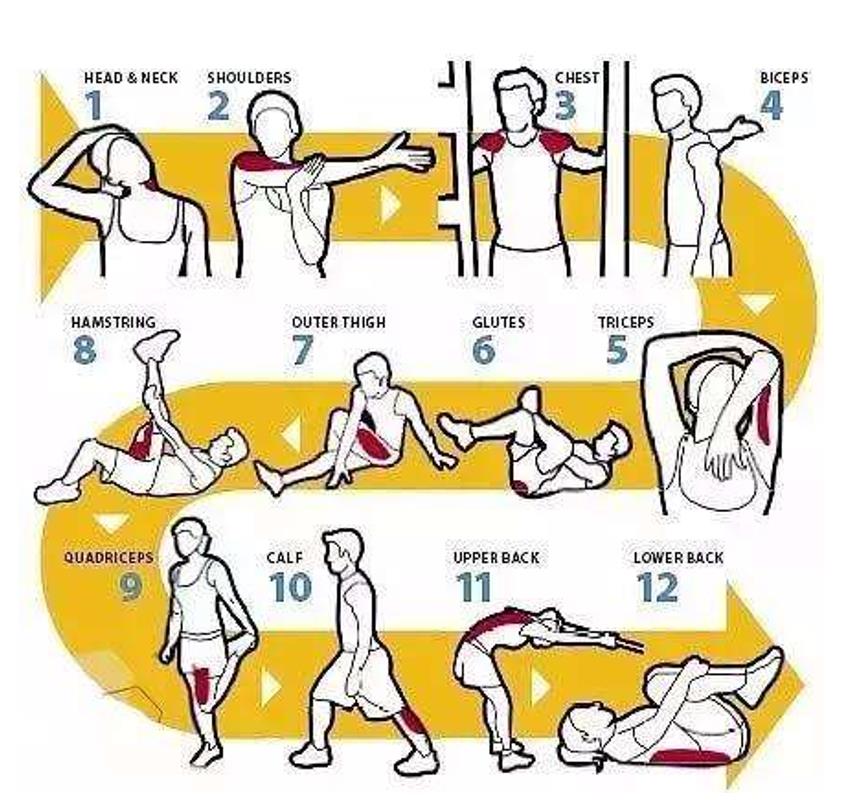 HEAD & NECK
1

SHOULDERS
2

CHEST
3

BICEPS
4

HAMSTRING
8

OUTER THIGH
7

GLUTES
6

TRICEPS
5

QUADRICEPS
9

CALF
10

UPPER BACK
11

LOWER BACK
12