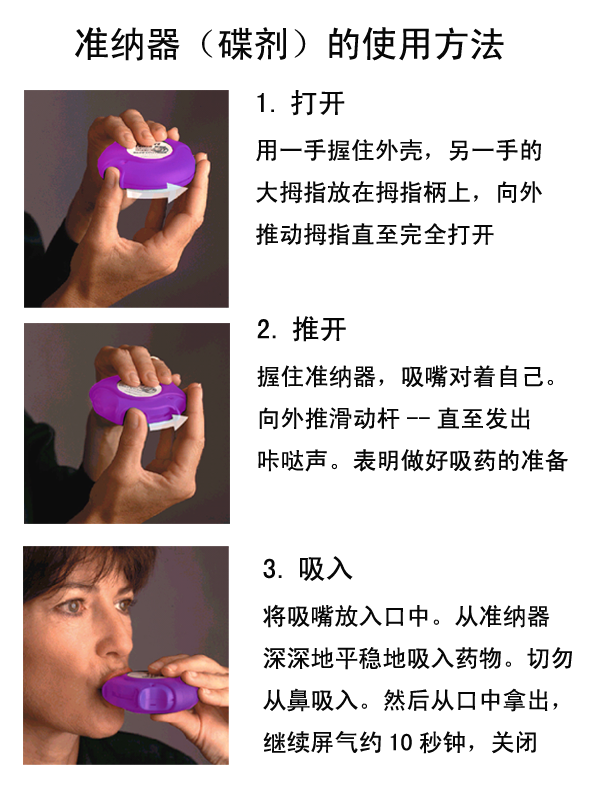 准纳器（碟剂）的使用方法

1. 打开

用一手握住外壳，另一手的大拇指放在拇指柄上，向外推动拇指直至完全打开

2. 推开

握住准纳器，吸嘴对着自己。向外推滑动杆 -- 直至发出咔哒声。表明做好吸药的准备

3. 吸入

将吸嘴放入口中。从准纳器深深地平稳地吸入药物。切勿从鼻吸入。然后从口中拿出，继续屏气约 10 秒钟，关闭